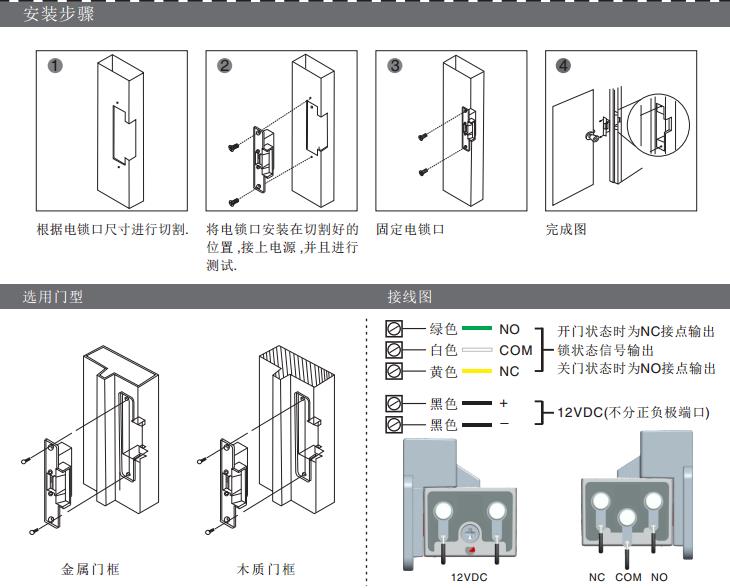 安装步骤

1

根据电锁口尺寸进行切割.

2

将电锁口安装在切割好的位置，接上电源，并且进行测试.

3

固定电锁口

4

完成图

选用门型

金属门框

木质门框

接线图

绿色 NO
白色 COM
黄色 NC

开门状态时为NC接点输出
锁状态信号输出
关门状态时为NO接点输出

黑色 +
黑色 −

12VDC(不分正负极端口)

12VDC

NC COM NO